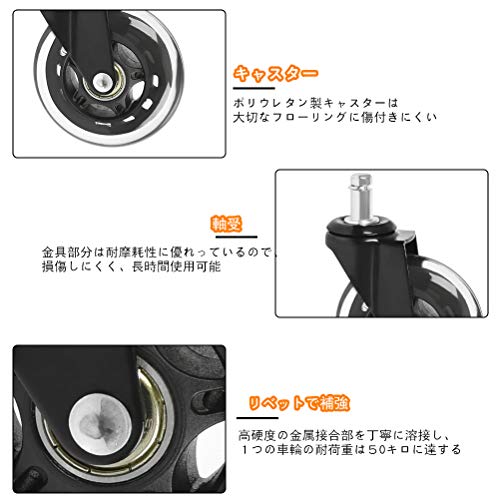 キャスター

ポリウレタン製キャスターは
大切なフローリングに傷付きにくい

軸受

金具部分は耐摩耗性に優れっているので、
損傷しにくく、長時間使用可能

リベットで補強

高硬度の金属接合部を丁寧に溶接し、
1つの車輪の耐荷重は50キロに達する