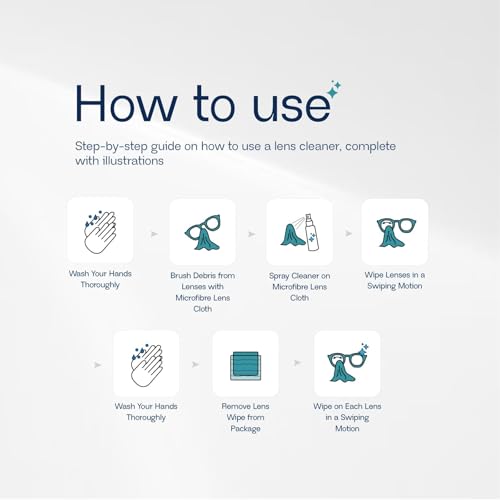 How to use

Step-by-step guide on how to use a lens cleaner, complete with illustrations

Wash Your Hands Thoroughly

Brush Debris from Lenses with Microfibre Lens Cloth

Spray Cleaner on Microfibre Lens Cloth

Wipe Lenses in a Swiping Motion

Wash Your Hands Thoroughly

Remove Lens Wipe from Package

Wipe on Each Lens in a Swiping Motion