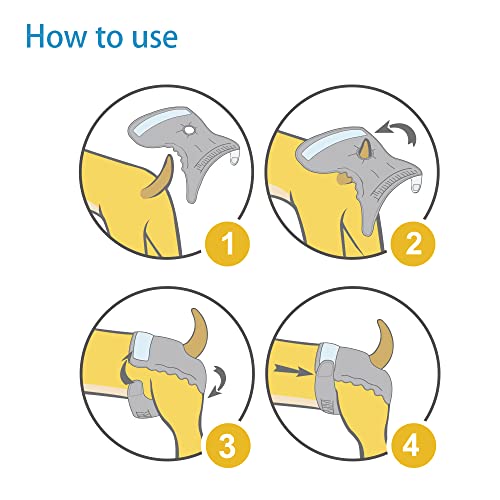 How to use

1

2

3

4