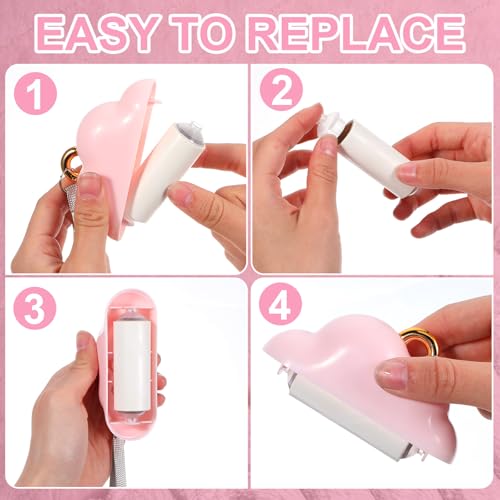 EASY TO REPLACE

1

2

3

4