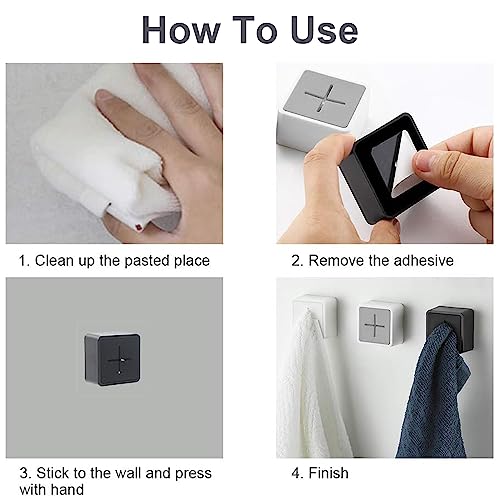 How To Use

1. Clean up the pasted place

2. Remove the adhesive

3. Stick to the wall and press with hand

4. Finish