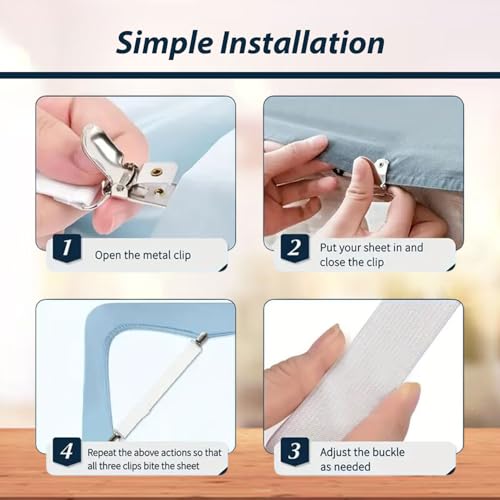 Simple Installation

1 Open the metal clip

2 Put your sheet in and close the clip

4 Repeat the above actions so that all three clips bite the sheet

3 Adjust the buckle as needed