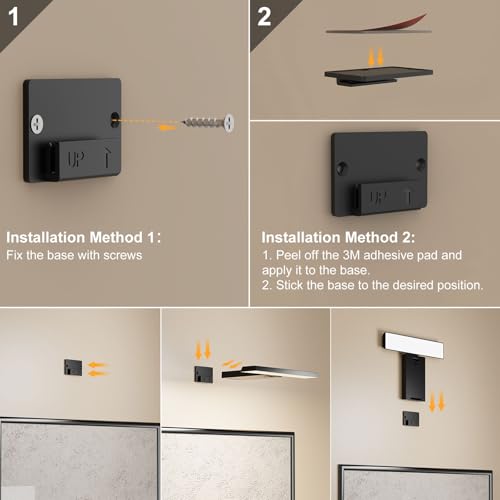 1

UP

Installation Method 1:
Fix the base with screws

2

UP

Installation Method 2:
1. Peel off the 3M adhesive pad and apply it to the base.
2. Stick the base to the desired position.