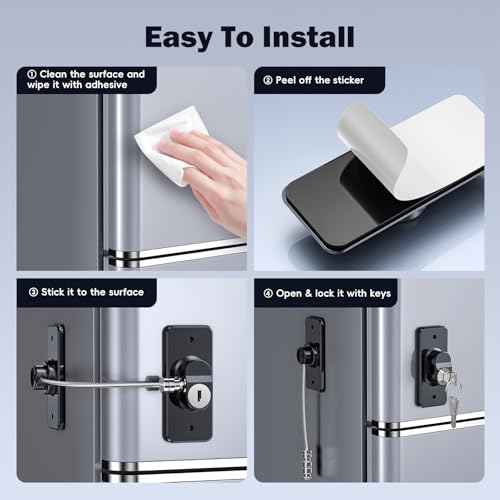 Easy To Install

① Clean the surface and wipe it with adhesive

② Peel off the sticker

③ Stick it to the surface

④ Open & lock it with keys