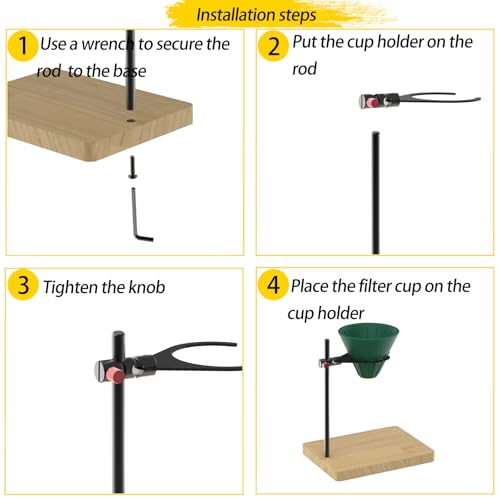 Installation steps

1 Use a wrench to secure the rod to the base

2 Put the cup holder on the rod

3 Tighten the knob

4 Place the filter cup on the cup holder