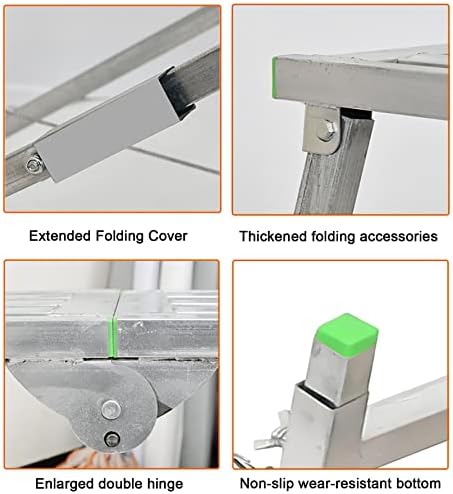 Extended Folding Cover

Thickened folding accessories

Enlarged double hinge

Non-slip wear-resistant bottom