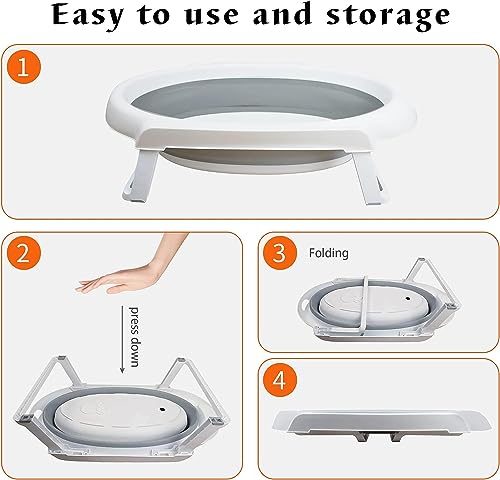 Easy to use and storage

1

2

press down

3

Folding

4