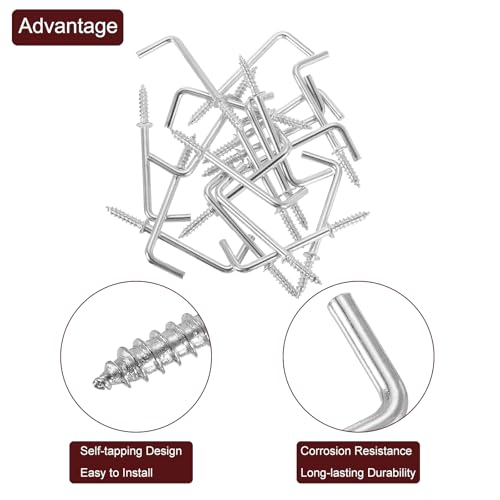 Advantage

Self-tapping Design
Easy to Install

Corrosion Resistance
Long-lasting Durability