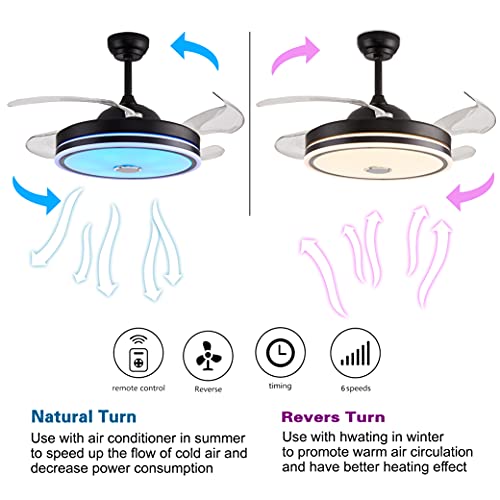 remote control

Reverse

timing

6 speeds

Natural Turn

Use with air conditioner in summer to speed up the flow of cold air and decrease power consumption

Revers Turn

Use with hwating in winter to promote warm air circulation and have better heating effect