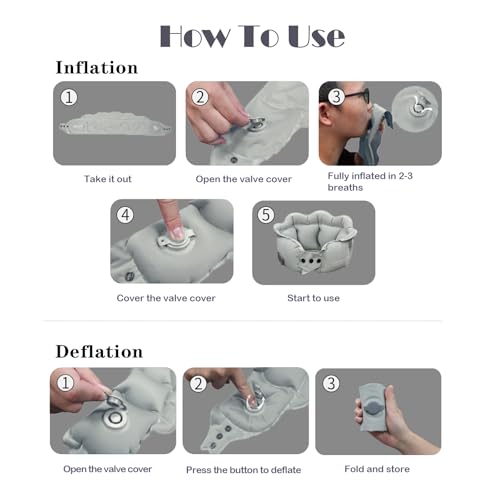 How To Use

Inflation

1
Take it out

2
Open the valve cover

3
Fully inflated in 2-3 breaths

4
Cover the valve cover

5
Start to use

Deflation

1
Open the valve cover

2
Press the button to deflate

3
Fold and store