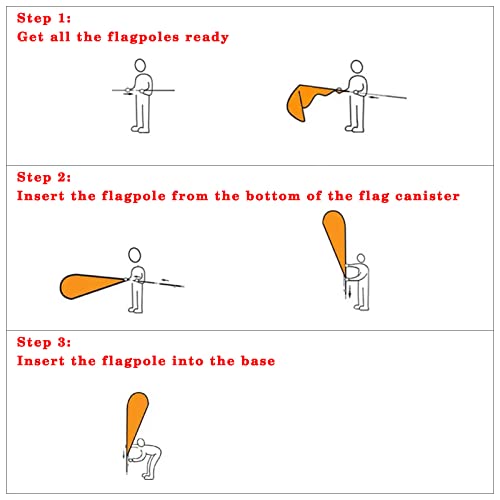 Step 1:
Get all the flagpoles ready

Step 2:
Insert the flagpole from the bottom of the flag canister

Step 3:
Insert the flagpole into the base