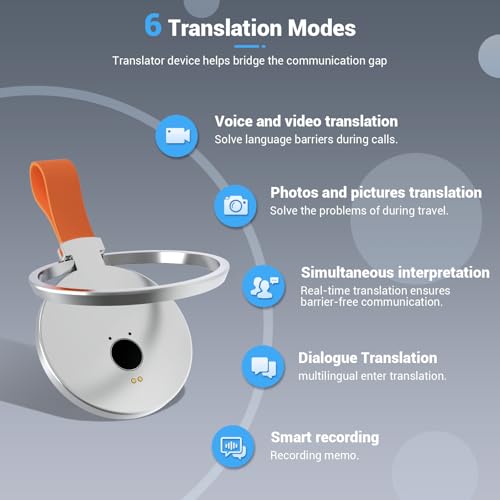 6 Translation Modes

Translator device helps bridge the communication gap

Voice and video translation
Solve language barriers during calls.

Photos and pictures translation
Solve the problems of during travel.

Simultaneous interpretation
Real-time translation ensures barrier-free communication.

Dialogue Translation
multilingual enter translation.

Smart recording
Recording memo.