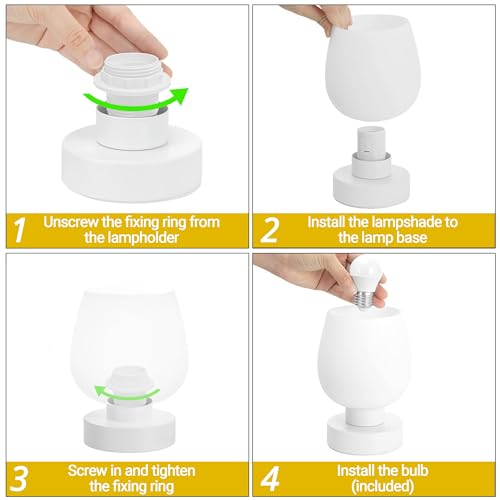 1 Unscrew the fixing ring from the lampholder

2 Install the lampshade to the lamp base

3 Screw in and tighten the fixing ring

4 Install the bulb (included)