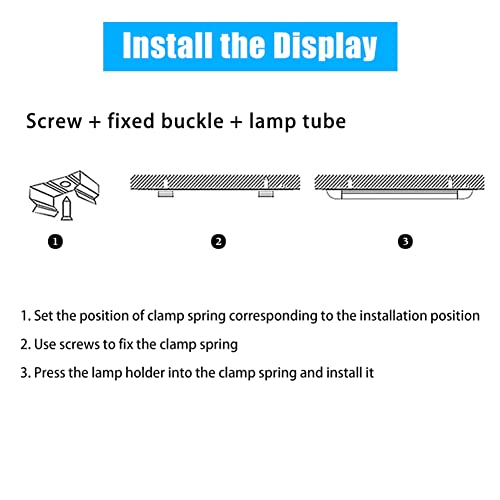 Install the Display

Screw + fixed buckle + lamp tube

1

2

3

1. Set the position of clamp spring corresponding to the installation position

2. Use screws to fix the clamp spring

3. Press the lamp holder into the clamp spring and install it