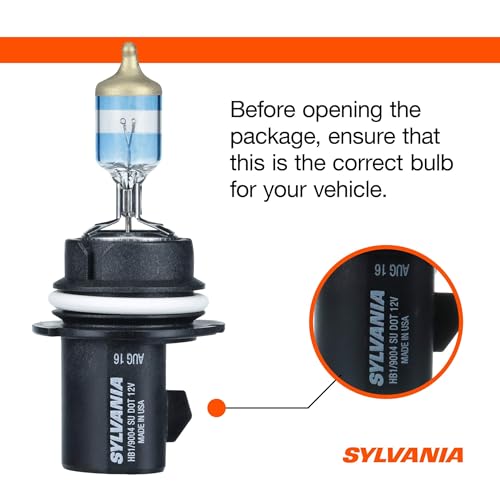 Before opening the package, ensure that this is the correct bulb for your vehicle.

AUG 16
SYLVANIA
HB1/9004 SU DOT 12V
MADE IN USA

AUG 16
SYLVANIA
HB1/9004 SU DOT 12V
MADE IN USA

SYLVANIA