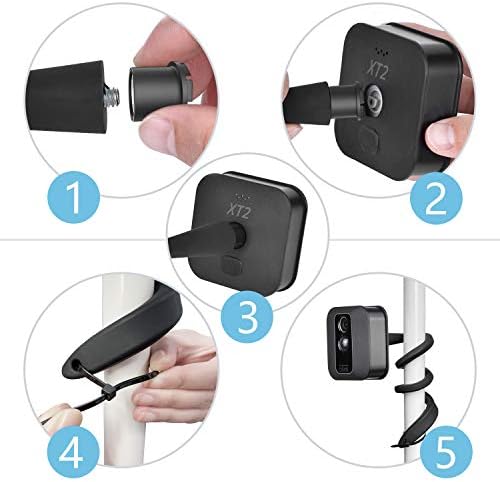 1

XT2

2

XT2

3

4

5