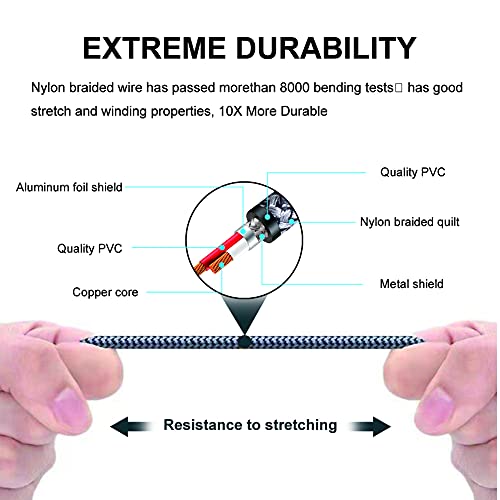 EXTREME DURABILITY

Nylon braided wire has passed morethan 8000 bending tests□ has good stretch and winding properties, 10X More Durable

Aluminum foil shield

Quality PVC

Copper core

Quality PVC

Nylon braided quilt

Metal shield

Resistance to stretching