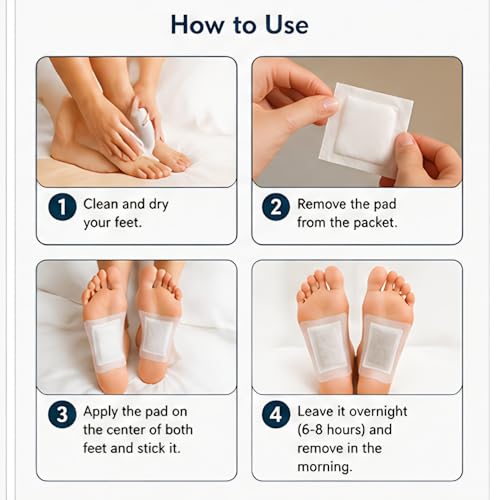 How to Use

1 Clean and dry your feet.

2 Remove the pad from the packet.

3 Apply the pad on the center of both feet and stick it.

4 Leave it overnight (6-8 hours) and remove in the morning.