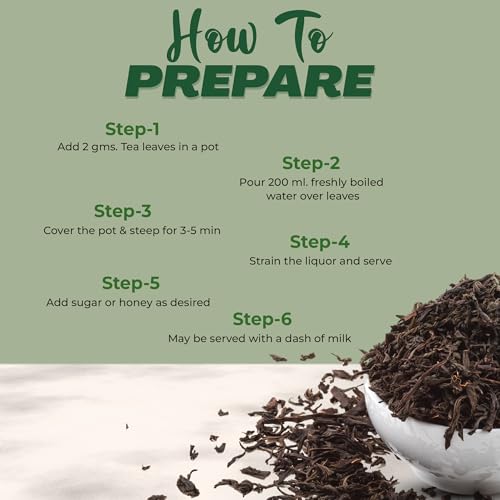 How To
PREPARE

Step-1
Add 2 gms. Tea leaves in a pot

Step-2
Pour 200 ml. freshly boiled water over leaves

Step-3
Cover the pot & steep for 3-5 min

Step-4
Strain the liquor and serve

Step-5
Add sugar or honey as desired

Step-6
May be served with a dash of milk