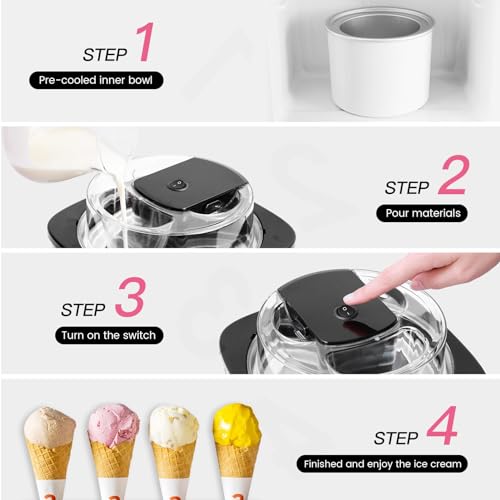 STEP 1
Pre-cooled inner bowl

STEP 2
Pour materials

STEP 3
Turn on the switch

STEP 4
Finished and enjoy the ice cream