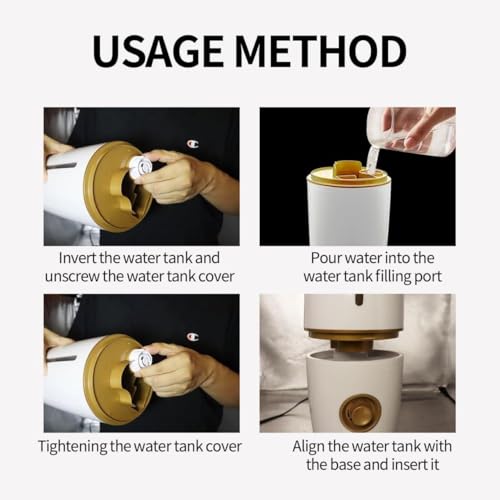 USAGE METHOD

Invert the water tank and unscrew the water tank cover

Pour water into the water tank filling port

Tightening the water tank cover

Align the water tank with the base and insert it