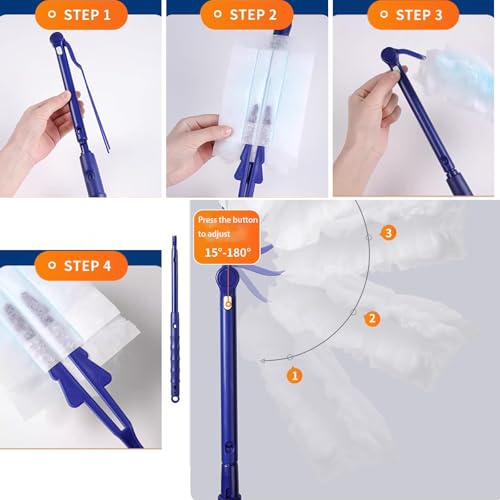 STEP 1

STEP 2

STEP 3

STEP 4

Press the button to adjust
15°-180°

3

2

1