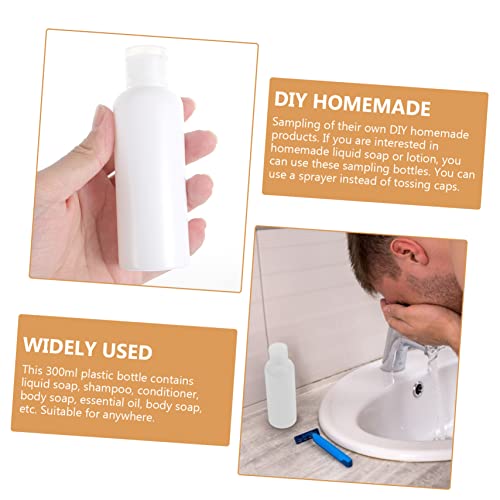 DIY HOMEMADE

Sampling of their own DIY homemade products. If you are interested in homemade liquid soap or lotion, you can use these sampling bottles. You can use a sprayer instead of tossing caps.

WIDELY USED

This 300ml plastic bottle contains liquid soap, shampoo, conditioner, body soap, essential oil, body soap, etc. Suitable for anywhere.