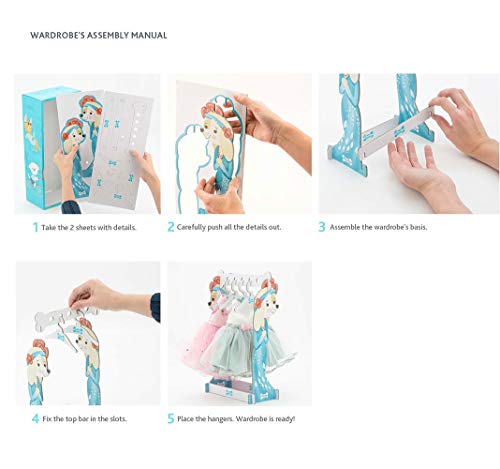 WARDROBE'S ASSEMBLY MANUAL

1 Take the 2 sheets with details.

2 Carefully push all the details out.

3 Assemble the wardrobe's basis.

4 Fix the top bar in the slots.

5 Place the hangers. Wardrobe is ready!