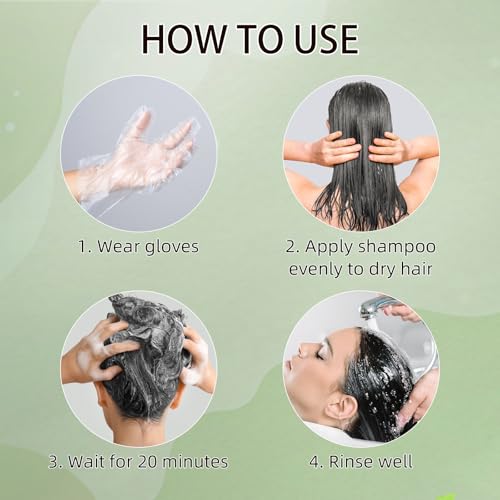 HOW TO USE

1. Wear gloves

2. Apply shampoo evenly to dry hair

3. Wait for 20 minutes

4. Rinse well