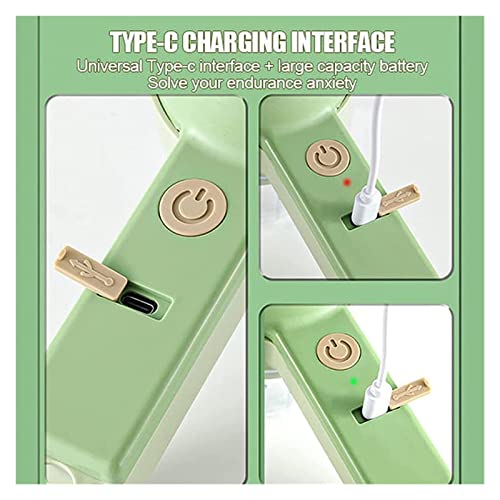 TYPE-C CHARGING INTERFACE
Universal Type-c interface + large capacity battery
Solve your endurance anxiety