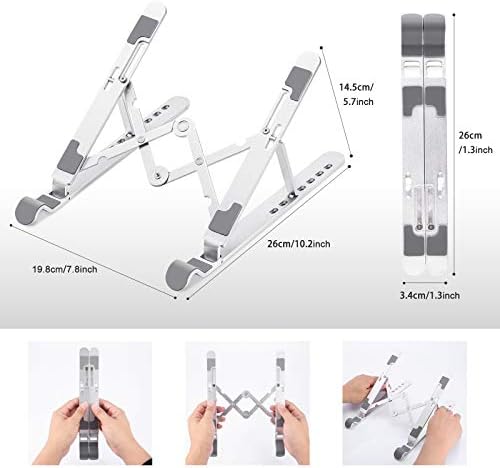 14.5cm/
5.7inch

26cm/10.2inch

19.8cm/7.8inch

26cm
/1.3inch

3.4cm/1.3inch