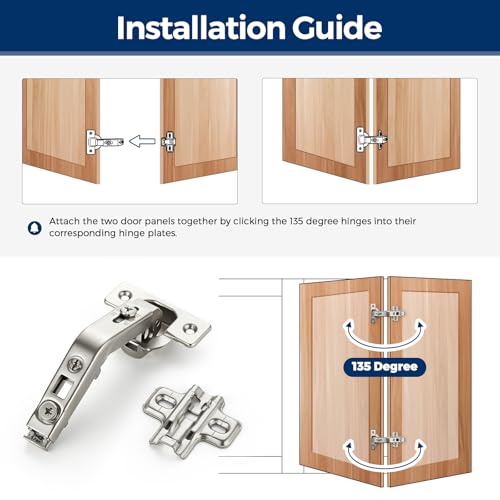 Installation Guide

Attach the two door panels together by clicking the 135 degree hinges into their corresponding hinge plates.

135 Degree