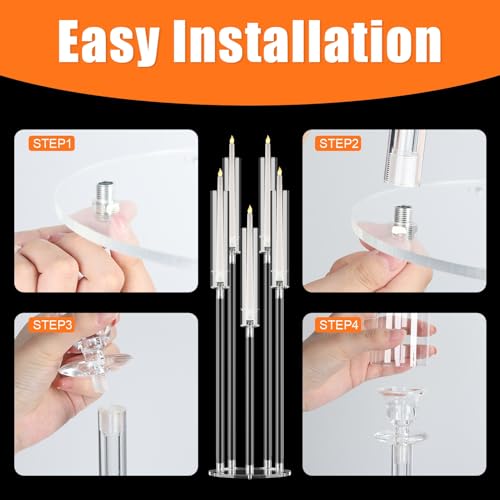 Easy Installation

STEP1

STEP2

STEP3

STEP4