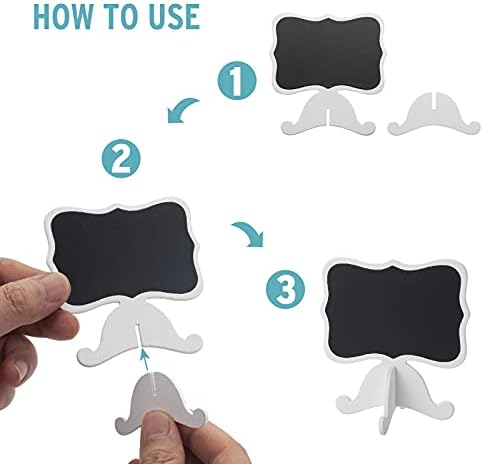 HOW TO USE

1

2

3