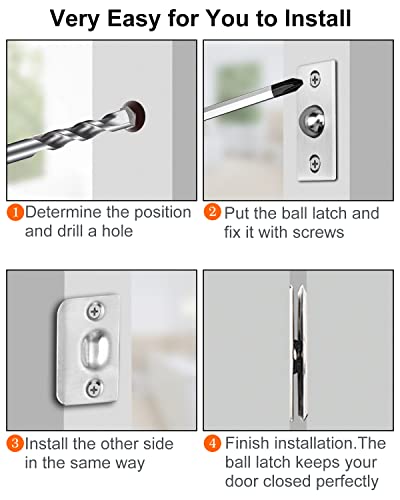 Very Easy for You to Install

1 Determine the position and drill a hole

2 Put the ball latch and fix it with screws

3 Install the other side in the same way

4 Finish installation.The ball latch keeps your door closed perfectly