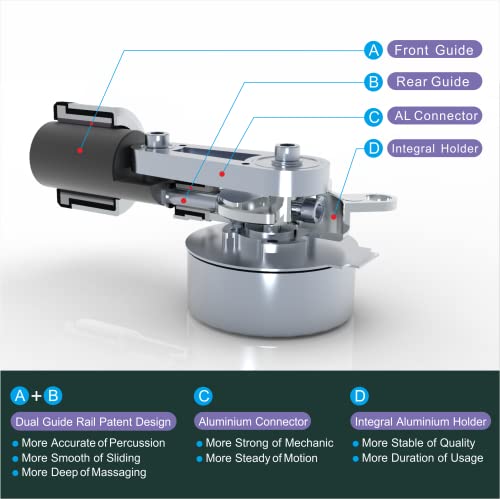 A Front Guide

B Rear Guide

C AL Connector

D Integral Holder

A + B

Dual Guide Rail Patent Design

- More Accurate of Percussion
- More Smooth of Sliding
- More Deep of Massaging

C

Aluminium Connector

- More Strong of Mechanic
- More Steady of Motion

D

Integral Aluminium Holder

- More Stable of Quality
- More Duration of Usage