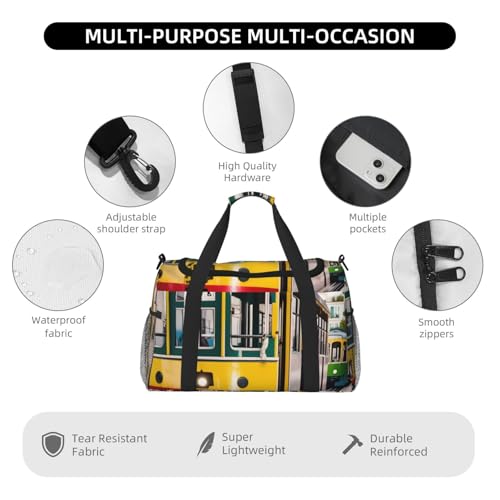 MULTI-PURPOSE MULTI-OCCASION

High Quality Hardware

Adjustable shoulder strap

Multiple pockets

Waterproof fabric

Smooth zippers

Tear Resistant Fabric

Super Lightweight

Durable Reinforced