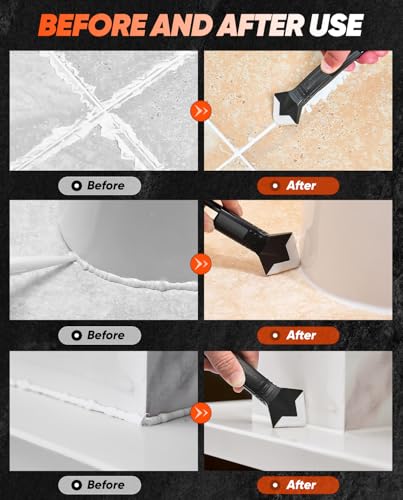 BEFORE AND AFTER USE

Before

After

Before

After

Before

After