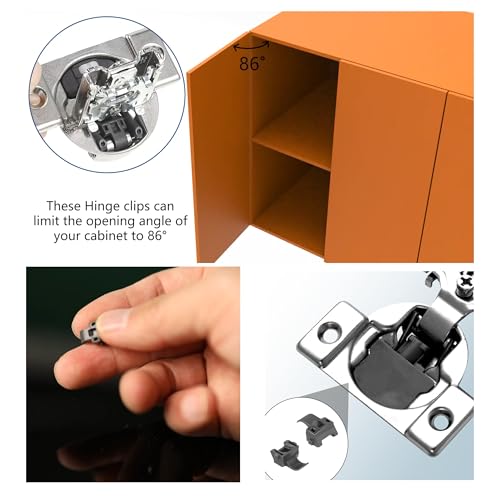 86°

These Hinge clips can limit the opening angle of your cabinet to 86°