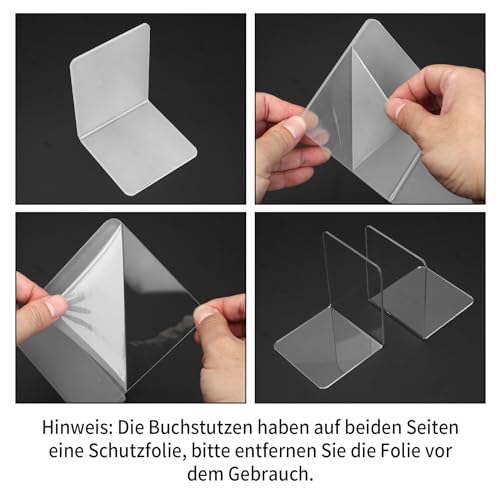 Hinweis: Die Buchstutzen haben auf beiden Seiten eine Schutzfolie, bitte entfernen Sie die Folie vor dem Gebrauch.