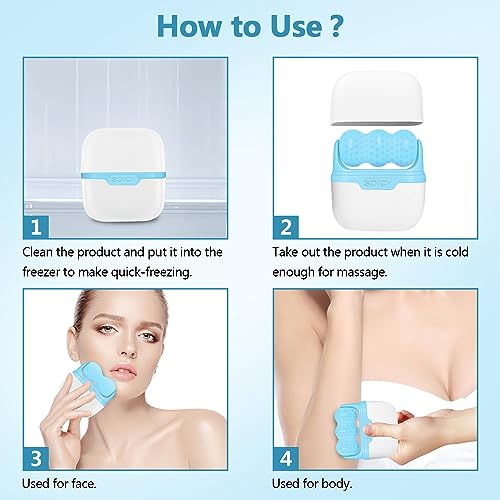 How to Use ?

SOICY

1

Clean the product and put it into the freezer to make quick-freezing.

SOICY

2

Take out the product when it is cold enough for massage.

3

Used for face.

4

Used for body.