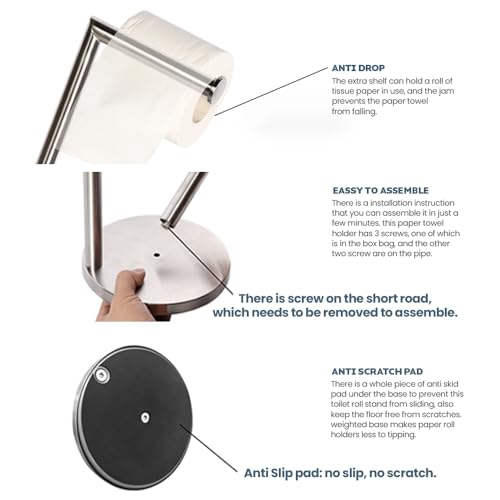 ANTI DROP
The extra shelf can hold a roll of tissue paper in use, and the jam prevents the paper towel from falling.

EASSY TO ASSEMBLE
There is a installation instruction that you can assemble it in just a few minutes. this paper towel holder has 3 screws, one of which is in the box bag, and the other two screw are on the pipe.

There is screw on the short road, which needs to be removed to assemble.

ANTI SCRATCH PAD
There is a whole piece of anti skid pad under the base to prevent this toilet roll stand from sliding, also keep the floor free from scratches. weighted base makes paper roll holders less to tipping.

Anti Slip pad: no slip, no scratch.