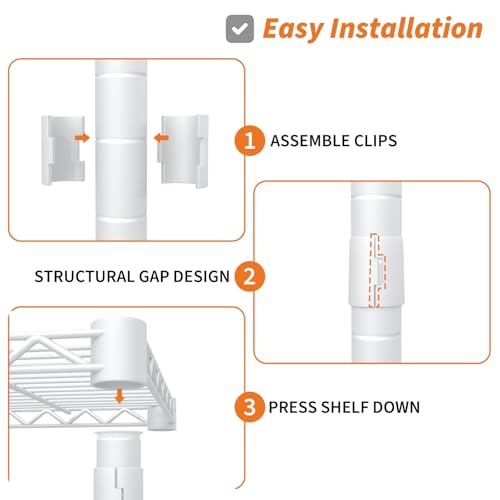 Easy Installation

1 ASSEMBLE CLIPS

STRUCTURAL GAP DESIGN 2

3 PRESS SHELF DOWN