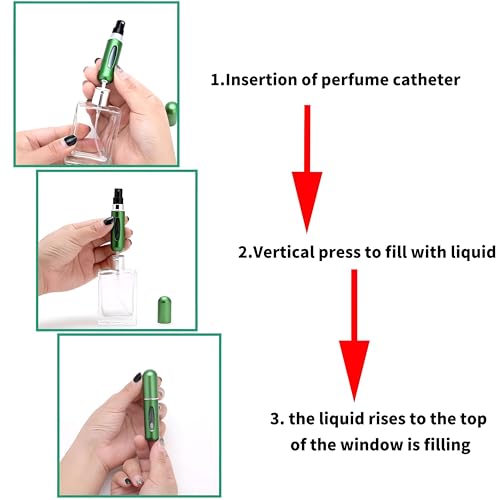 1.Insertion of perfume catheter

2.Vertical press to fill with liquid

3. the liquid rises to the top of the window is filling