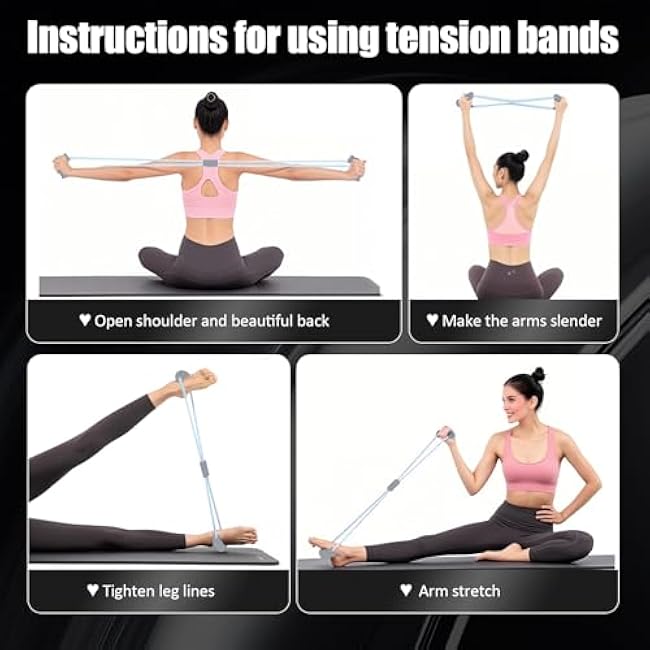 Instructions for using tension bands

♥ Open shoulder and beautiful back

♥ Make the arms slender

♥ Tighten leg lines

♥ Arm stretch