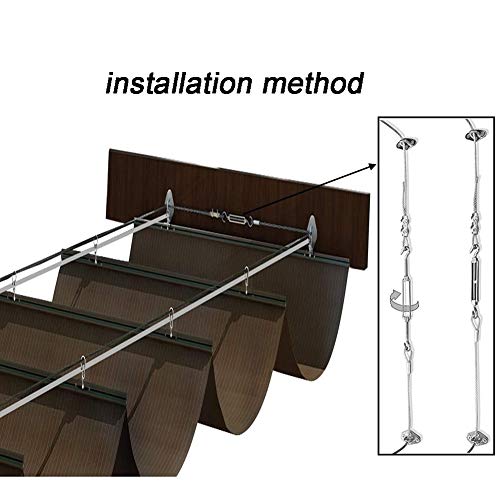 installation method