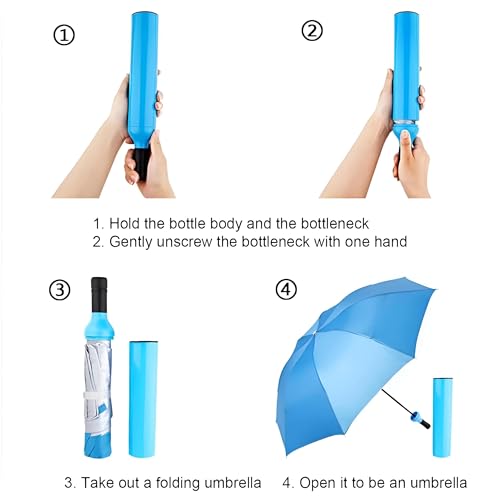 ①

②

1. Hold the bottle body and the bottleneck
2. Gently unscrew the bottleneck with one hand

③

④

3. Take out a folding umbrella

4. Open it to be an umbrella