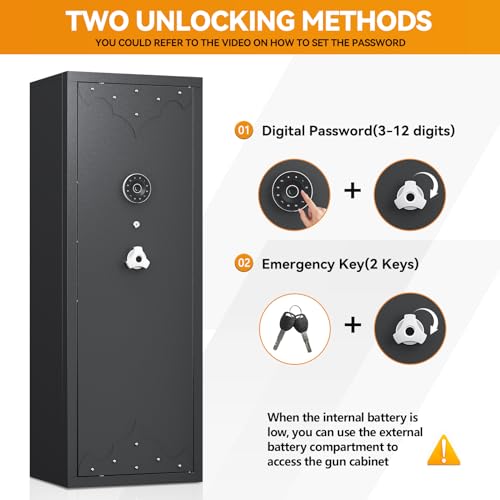 TWO UNLOCKING METHODS

YOU COULD REFER TO THE VIDEO ON HOW TO SET THE PASSWORD

01 Digital Password(3-12 digits)

+

02 Emergency Key(2 Keys)

+

When the internal battery is low, you can use the external battery compartment to access the gun cabinet

!