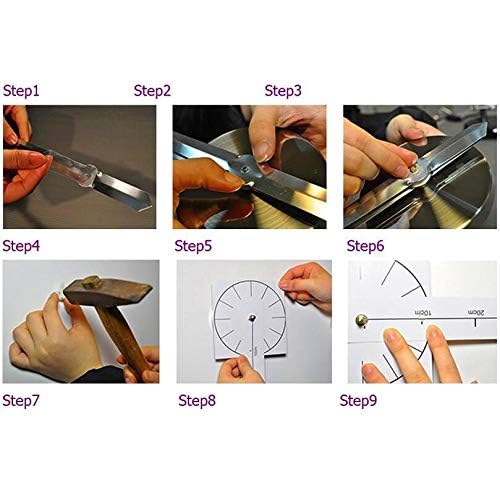 Step1 Step2 Step3

Step4 Step5 Step6

10cm 20cm

Step7 Step8 Step9