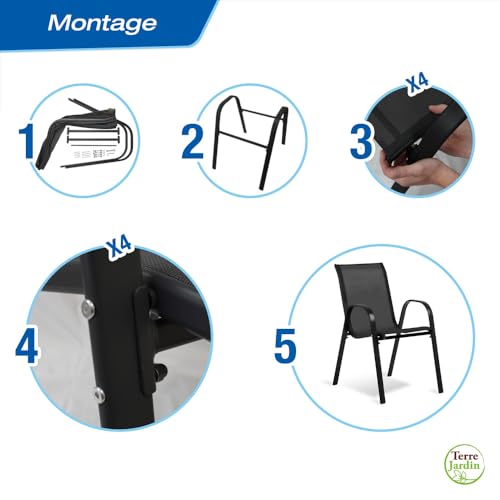 Montage

1

2

X4

3

X4

4

5

Terre Jardin